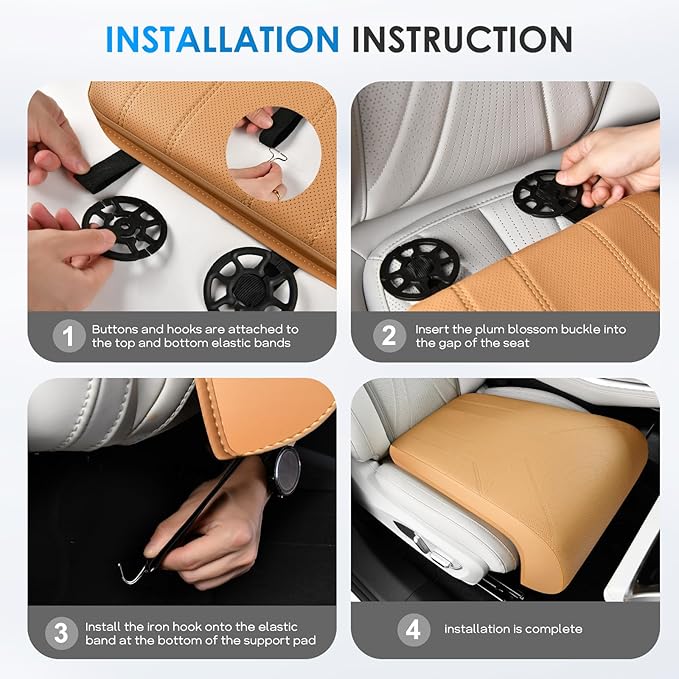 INSTALLATION INSTRUCTION

1 Buttons and hooks are attached to the top and bottom elastic bands

2 Insert the plum blossom buckle into the gap of the seat

3 Install the iron hook onto the elastic band at the bottom of the support pad

4 Installation is complete