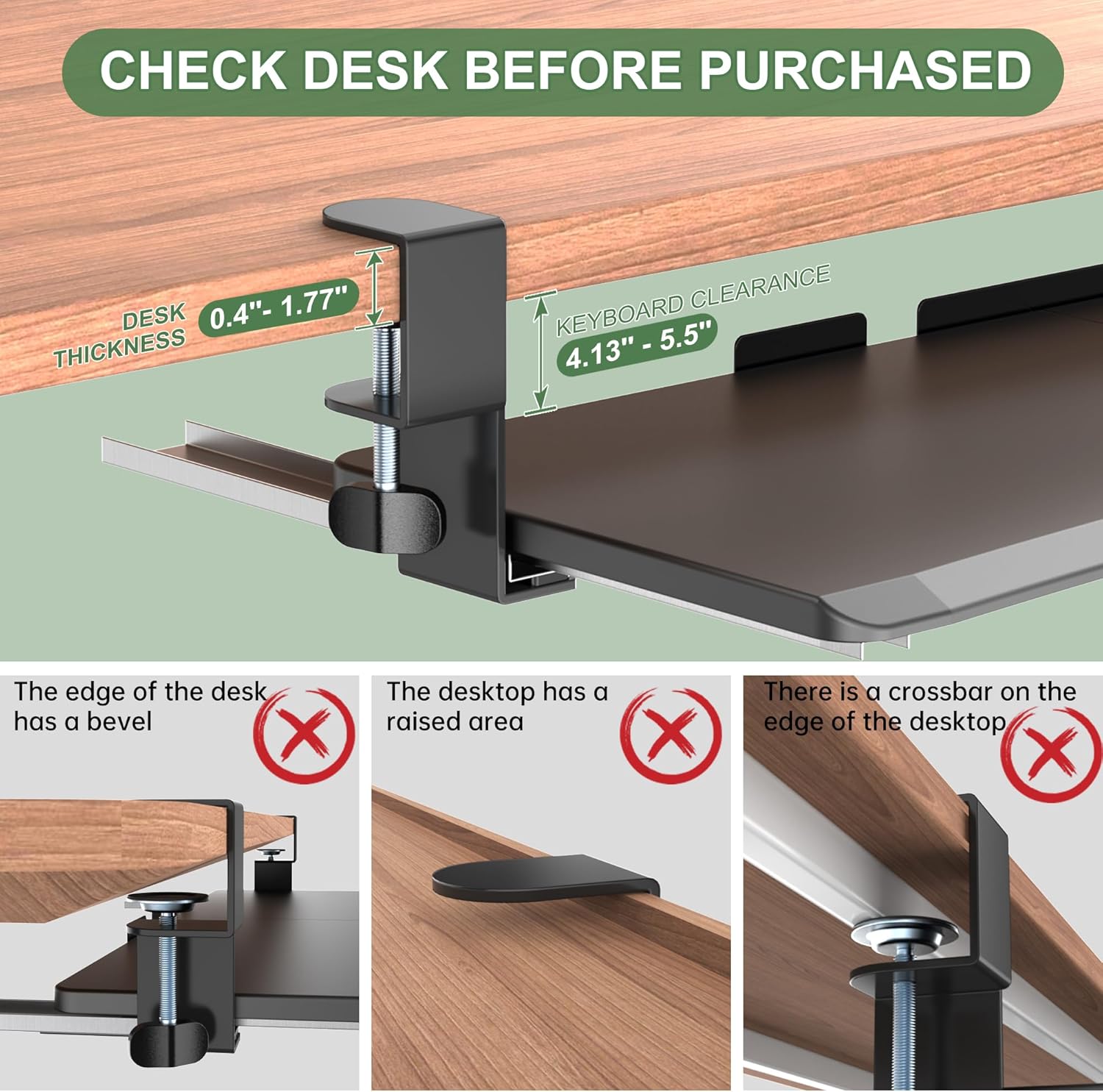 CHECK DESK BEFORE PURCHASED

DESK THICKNESS
0.4"- 1.77"

KEYBOARD CLEARANCE
4.13" - 5.5"

The edge of the desk has a bevel

The desktop has a raised area

There is a crossbar on the edge of the desktop