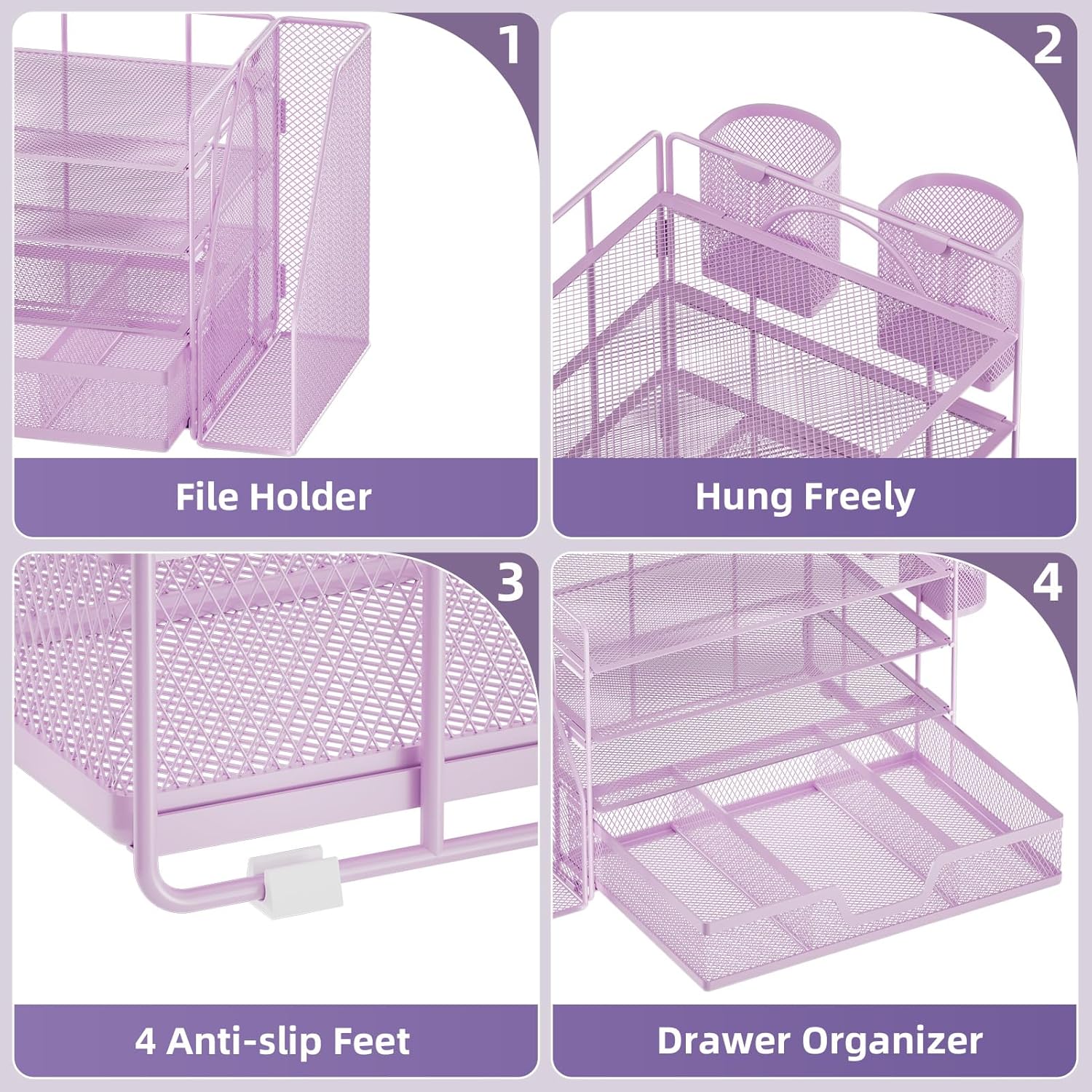 1

File Holder

2

Hung Freely

3

4 Anti-slip Feet

4

Drawer Organizer