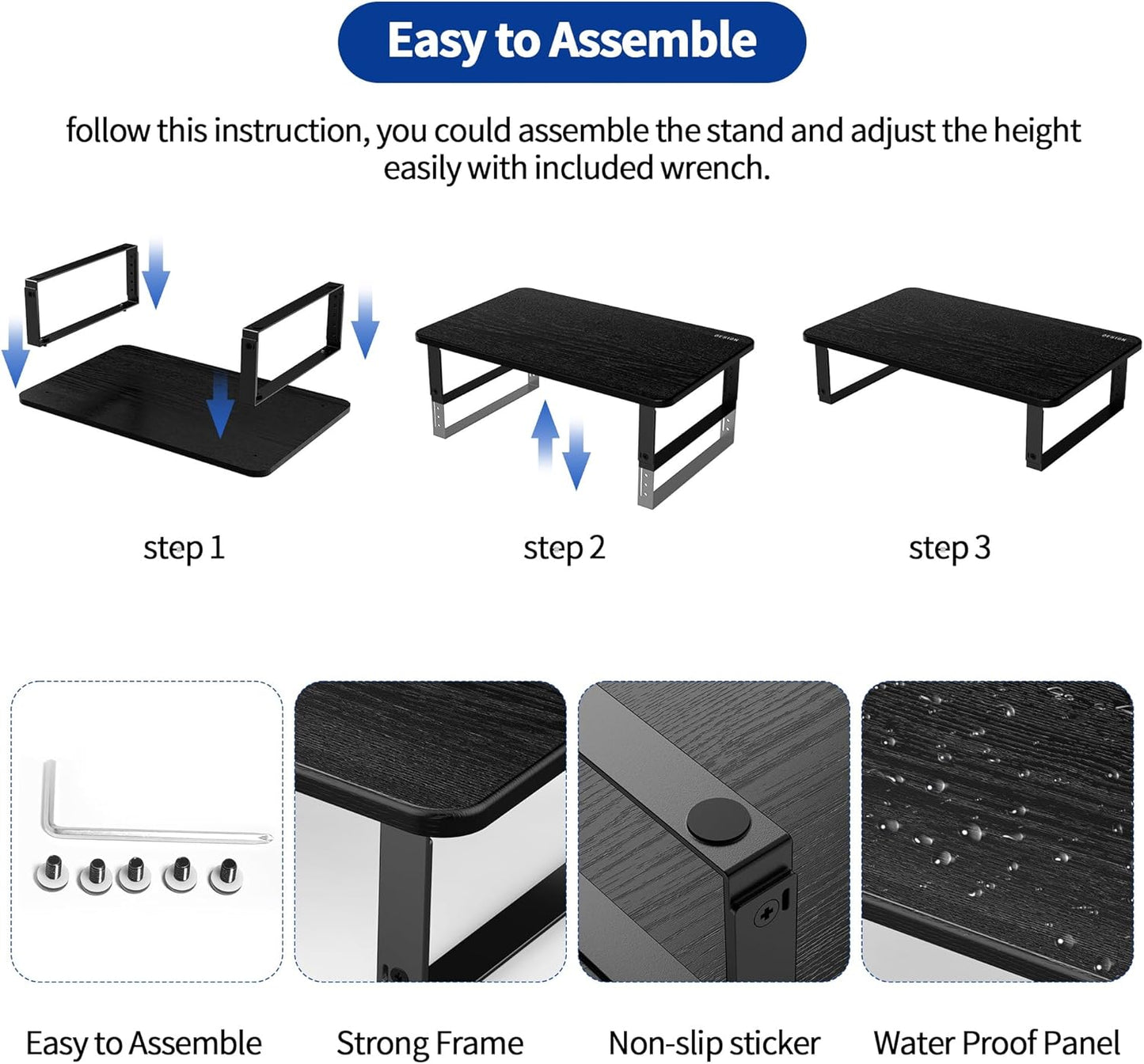 Easy to Assemble

follow this instruction, you could assemble the stand and adjust the height easily with included wrench.

DESIGN

DESIGN

step 1

step 2

step 3

Easy to Assemble

Strong Frame

Non-slip sticker

Water Proof Panel