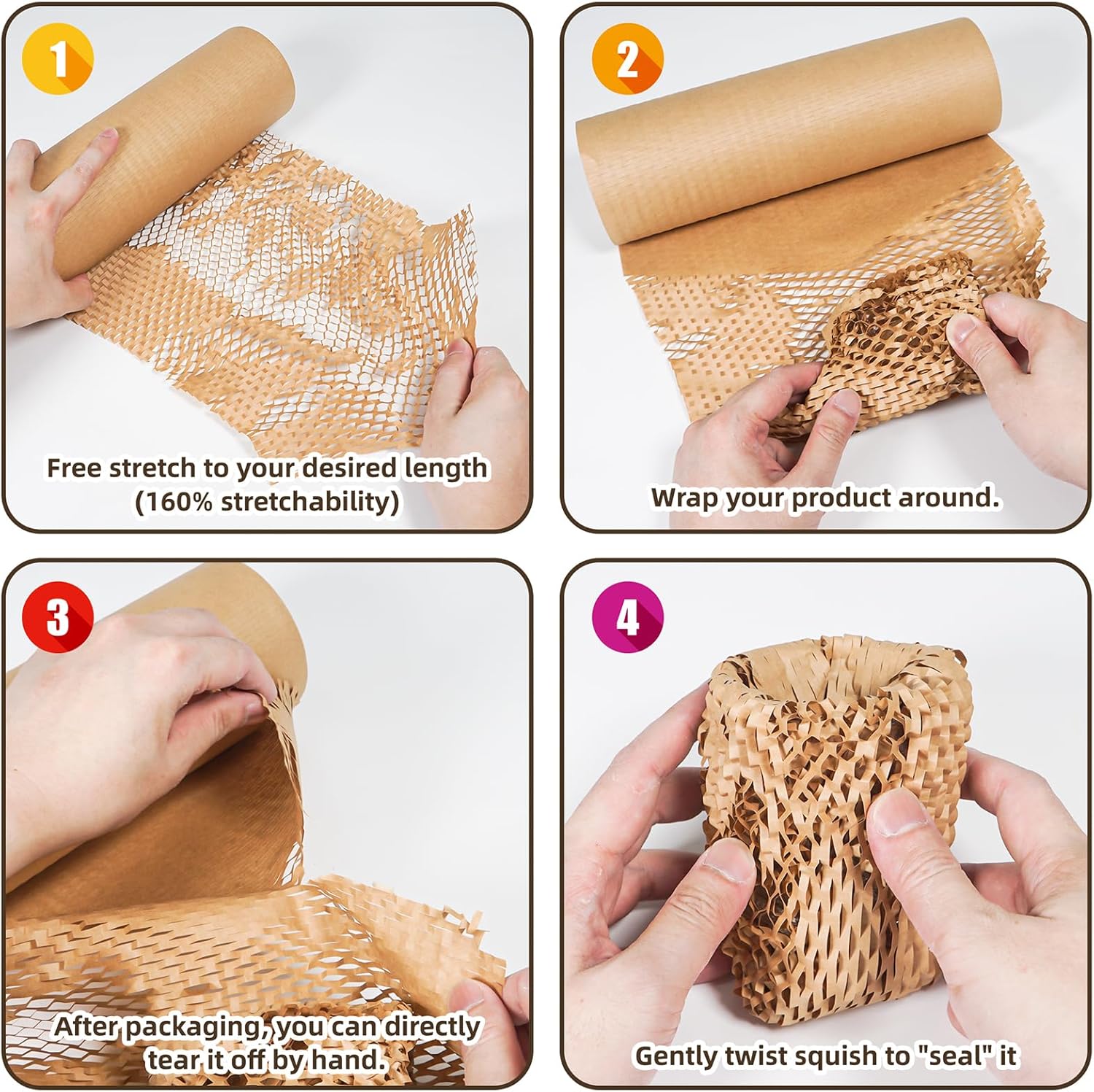 1

Free stretch to your desired length (160% stretchability)

2

Wrap your product around.

3

After packaging, you can directly tear it off by hand.

4

Gently twist squish to "seal" it