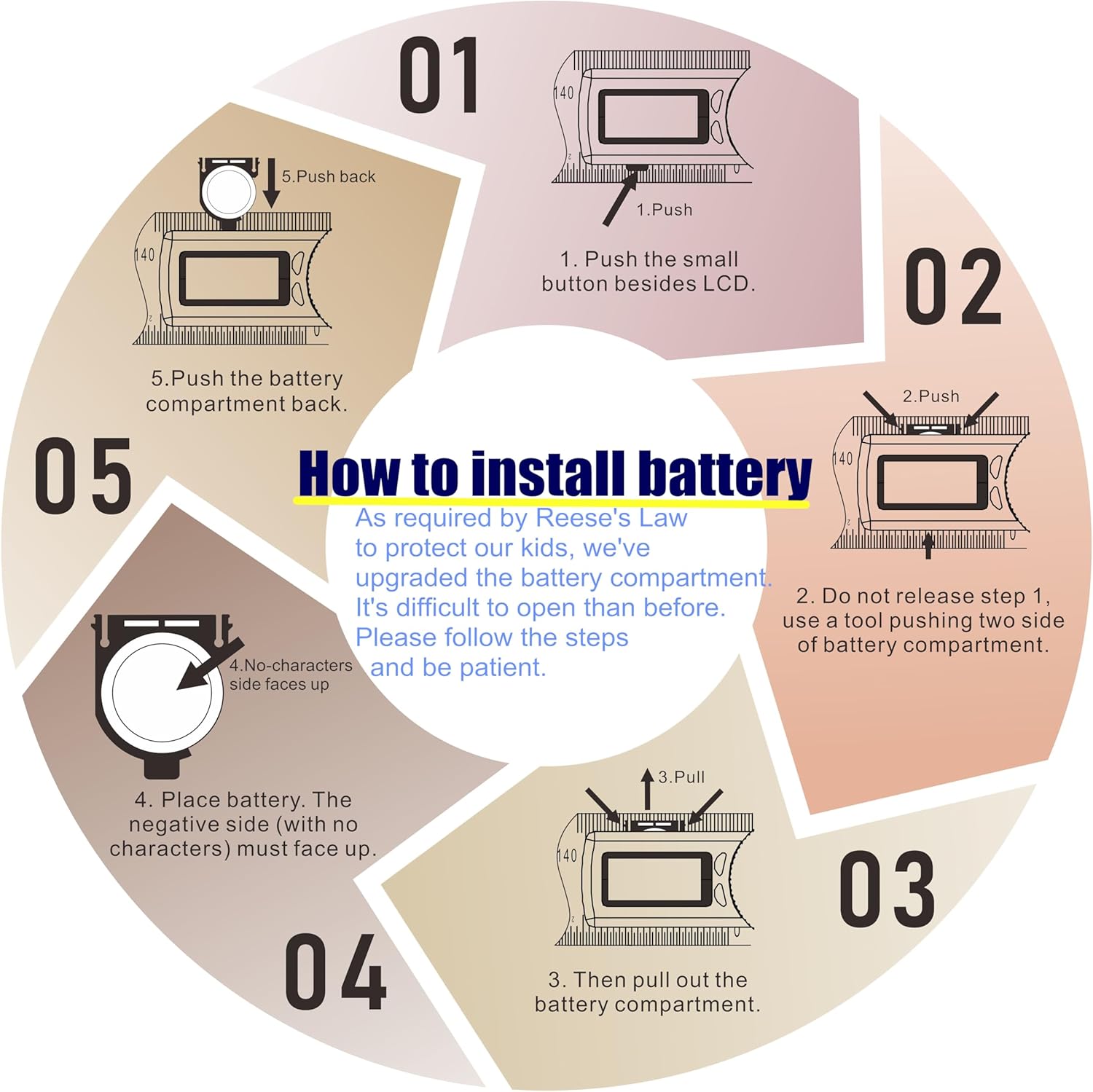 How to install battery

As required by Reese's Law to protect our kids, we've upgraded the battery compartment. It's difficult to open than before. Please follow the steps and be patient.

01

140

1.Push

1. Push the small button besides LCD.

02

2.Push

140

2. Do not release step 1, use a tool pushing two side of battery compartment.

03

3.Pull

140

3. Then pull out the battery compartment.

04

4.No-characters side faces up

4. Place battery. The negative side (with no characters) must face up.

05

5.Push back

140

5.Push the battery compartment back.