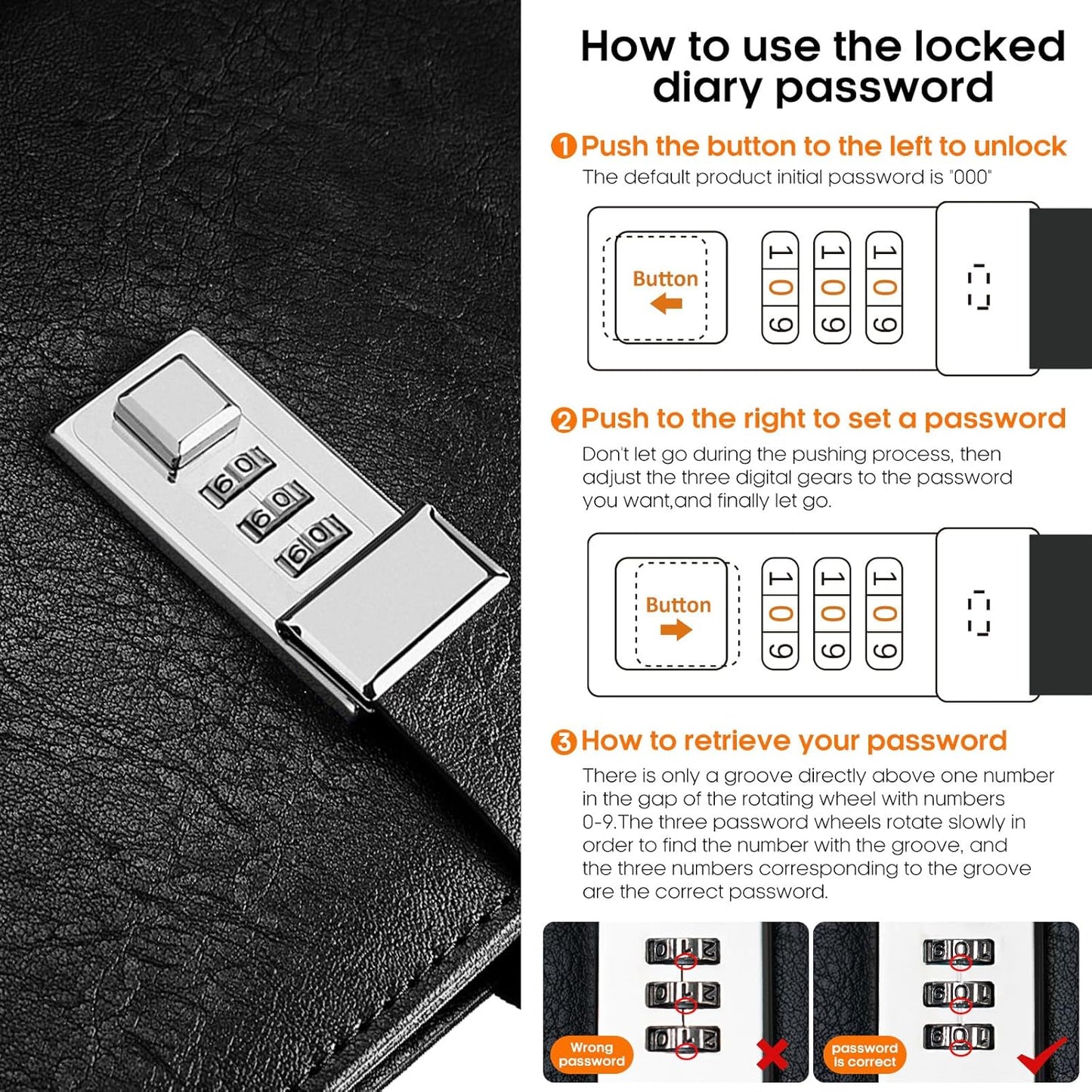 How to use the locked diary password

1 Push the button to the left to unlock

The default product initial password is "000"

Button

1 0 9

1 0 9

1 0 9

2 Push to the right to set a password

Don't let go during the pushing process, then adjust the three digital gears to the password you want,and finally let go.

Button

1 0 9

1 0 9

1 0 9

3 How to retrieve your password

There is only a groove directly above one number in the gap of the rotating wheel with numbers 0-9.The three password wheels rotate slowly in order to find the number with the groove, and the three numbers corresponding to the groove are the correct password.

Wrong password

password is correct