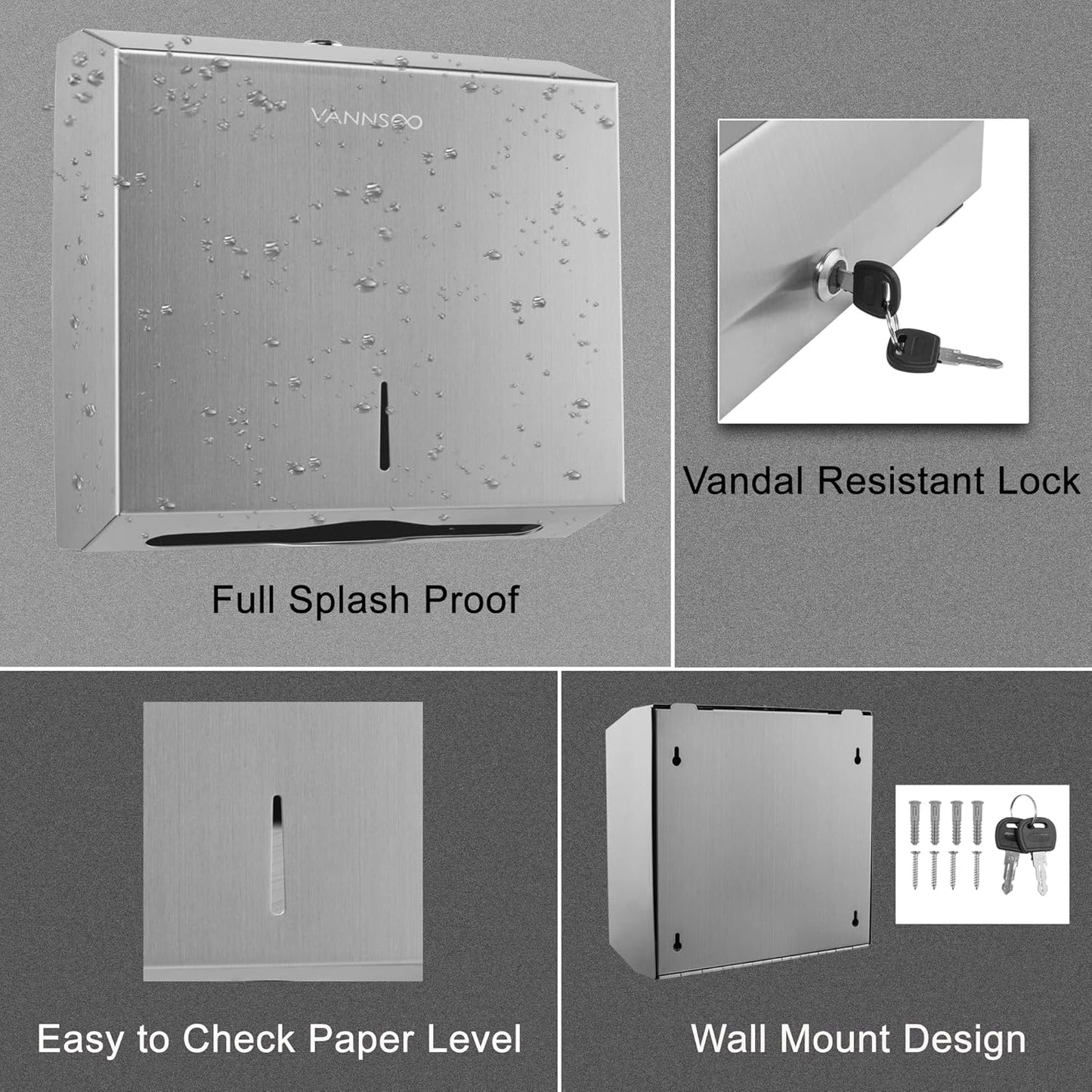 VANNSOO

Full Splash Proof

Vandal Resistant Lock

Easy to Check Paper Level

Wall Mount Design