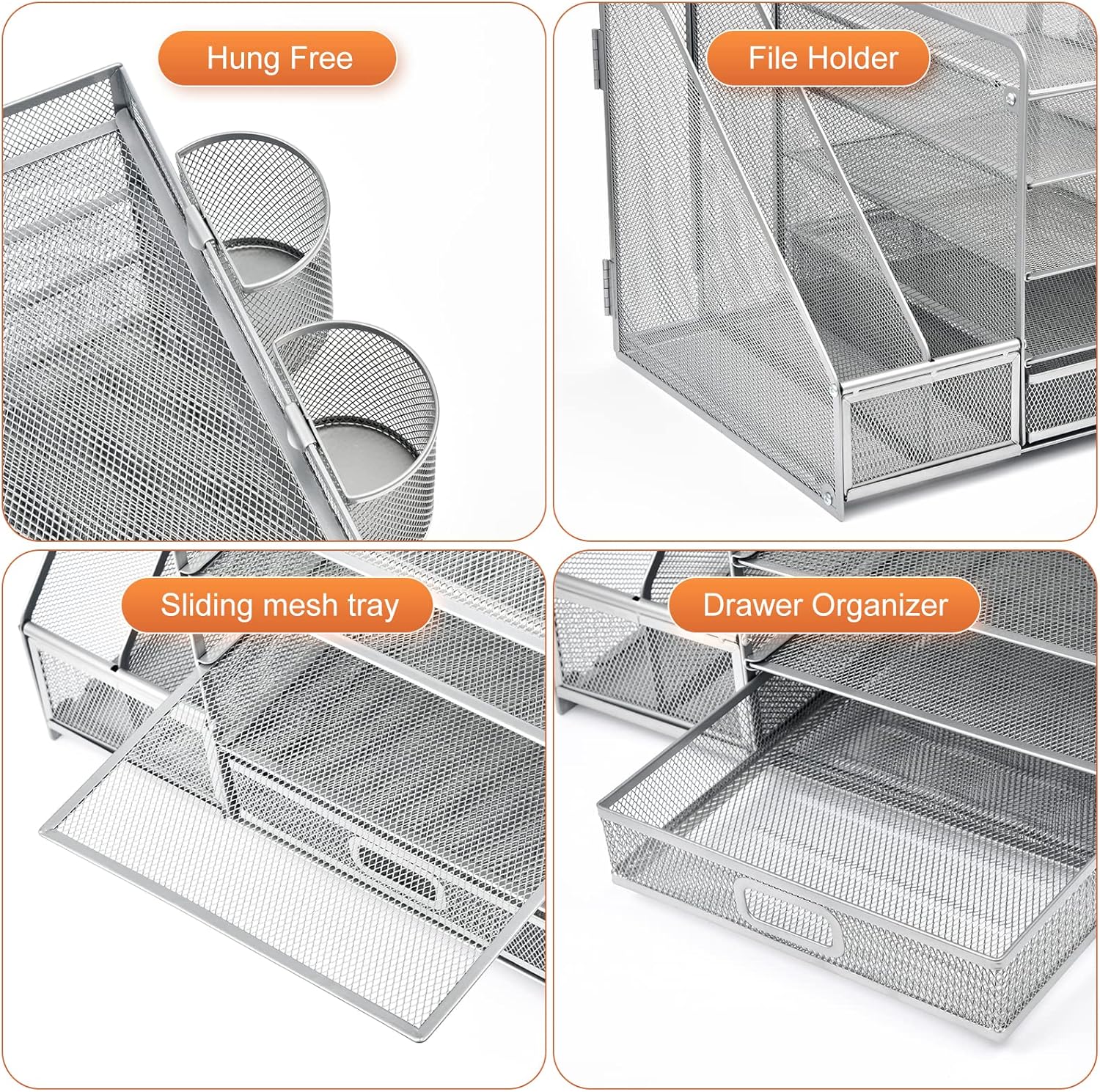 Hung Free

File Holder

Sliding mesh tray

Drawer Organizer